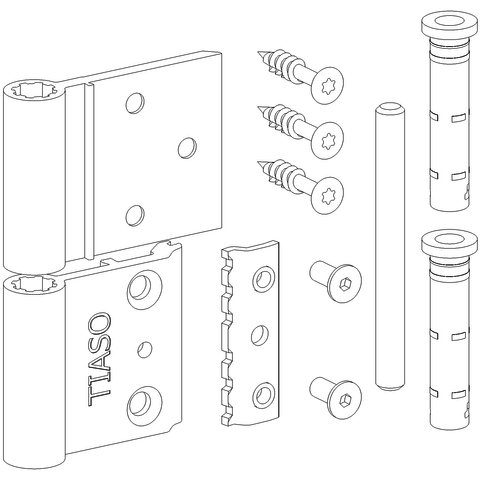 TIASO